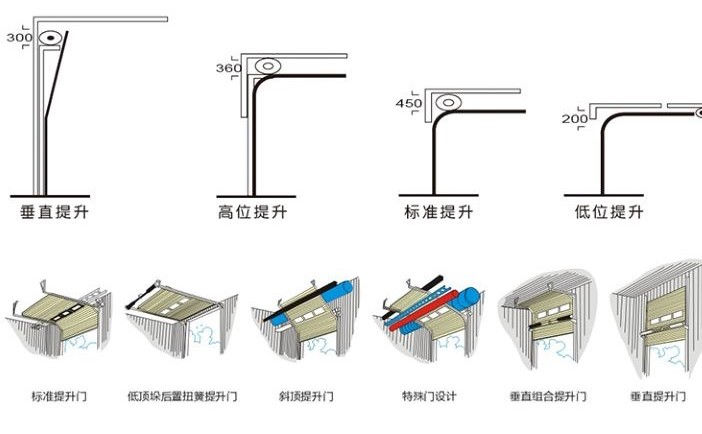 300
垂直提升

360
高位提升

450
标准提升

200
低位提升

标准提升门

低顶垛后置扭簧提升门

斜顶提升门

特殊门设计

垂直组合提升门

垂直提升门